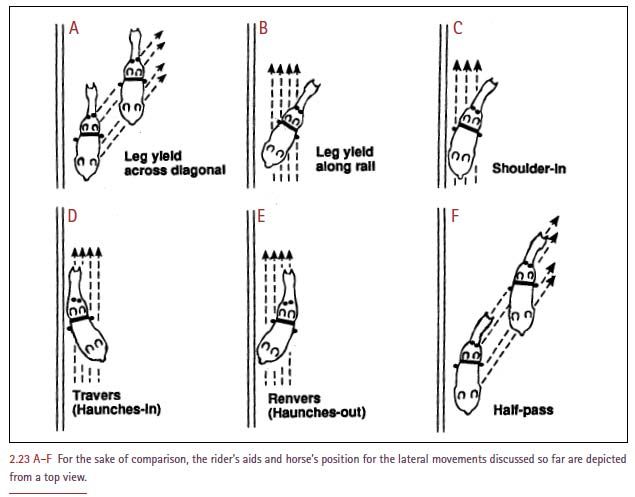 A

Leg yield across diagonal

B

Leg yield along rail

C

Shoulder-in

D

Travers (Haunches-in)

E

Renvers (Haunches-out)

F

Half-pass

2.23 A–F For the sake of comparison, the rider's aids and horse's position for the lateral movements discussed so far are depicted from a top view.